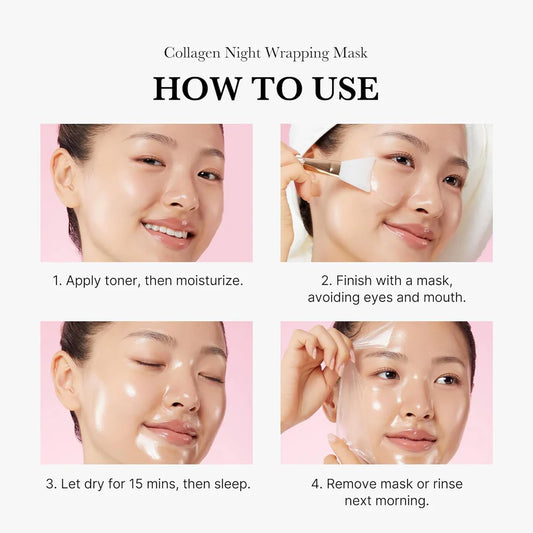 Collagen Night Wrapping Mask

HOW TO USE

1. Apply toner, then moisturize.

2. Finish with a mask, avoiding eyes and mouth.

3. Let dry for 15 mins, then sleep.

4. Remove mask or rinse next morning.